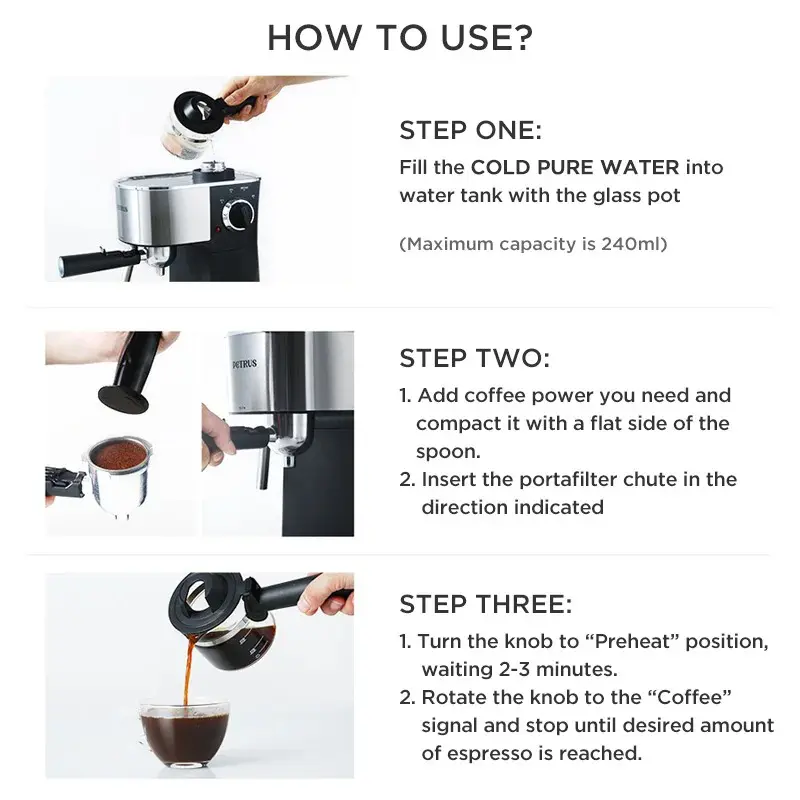 HOW TO USE?

PETRUS

STEP ONE:
Fill the COLD PURE WATER into water tank with the glass pot

(Maximum capacity is 240ml)

PETRUS

STEP TWO:
1. Add coffee power you need and compact it with a flat side of the spoon.
2. Insert the portafilter chute in the direction indicated

STEP THREE:
1. Turn the knob to “Preheat” position, waiting 2-3 minutes.
2. Rotate the knob to the “Coffee” signal and stop until desired amount of espresso is reached.